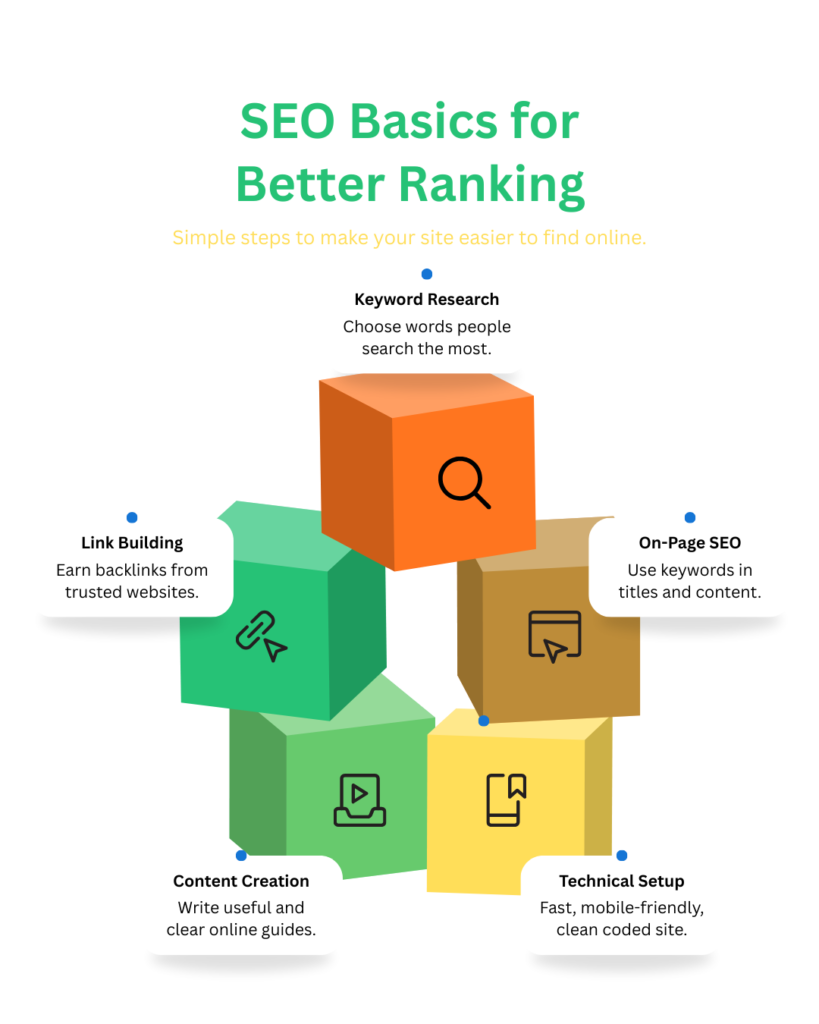 SEO Basics for Better Ranking

Simple steps to make your site easier to find online.

Keyword Research
Choose words people search the most.

Link Building
Earn backlinks from trusted websites.

On-Page SEO
Use keywords in titles and content.

Content Creation
Write useful and clear online guides.

Technical Setup
Fast, mobile-friendly, clean coded site.